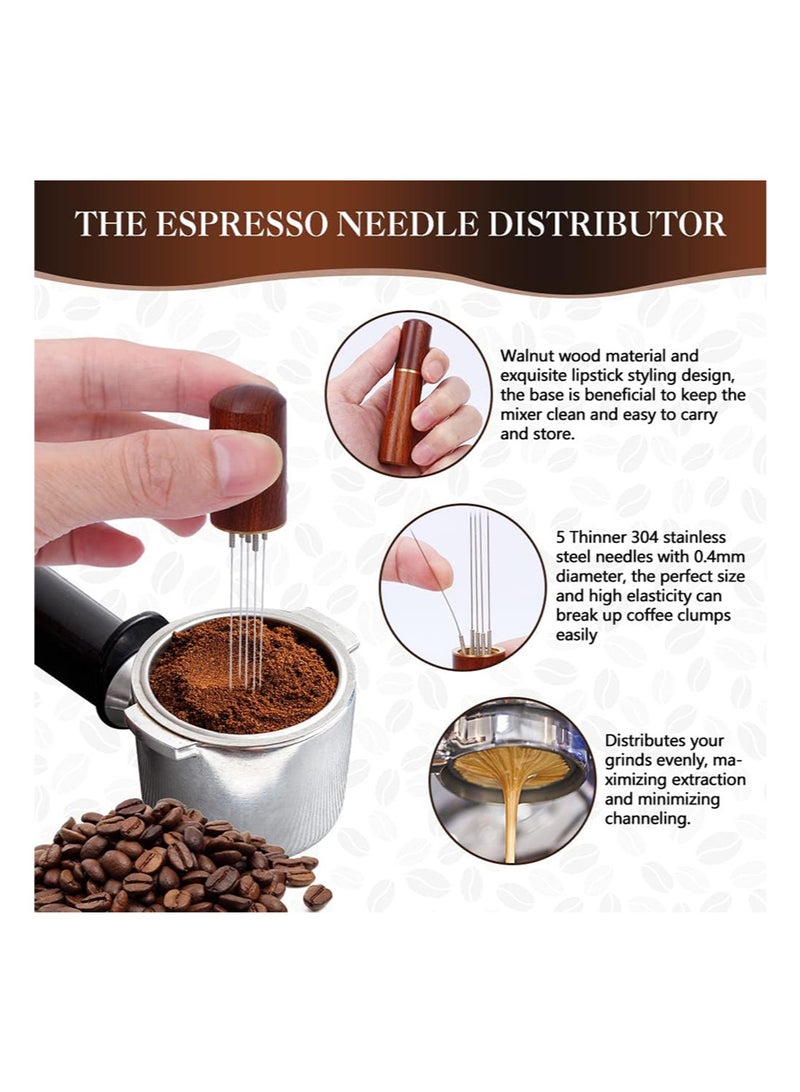 THE ESPRESSO NEEDLE DISTRIBUTOR

Walnut wood material and exquisite lipstick styling design, the base is beneficial to keep the mixer clean and easy to carry and store.

5 Thinner 304 stainless steel needles with 0.4mm diameter, the perfect size and high elasticity can break up coffee clumps easily

Distributes your grinds evenly, maximizing extraction and minimizing channeling.